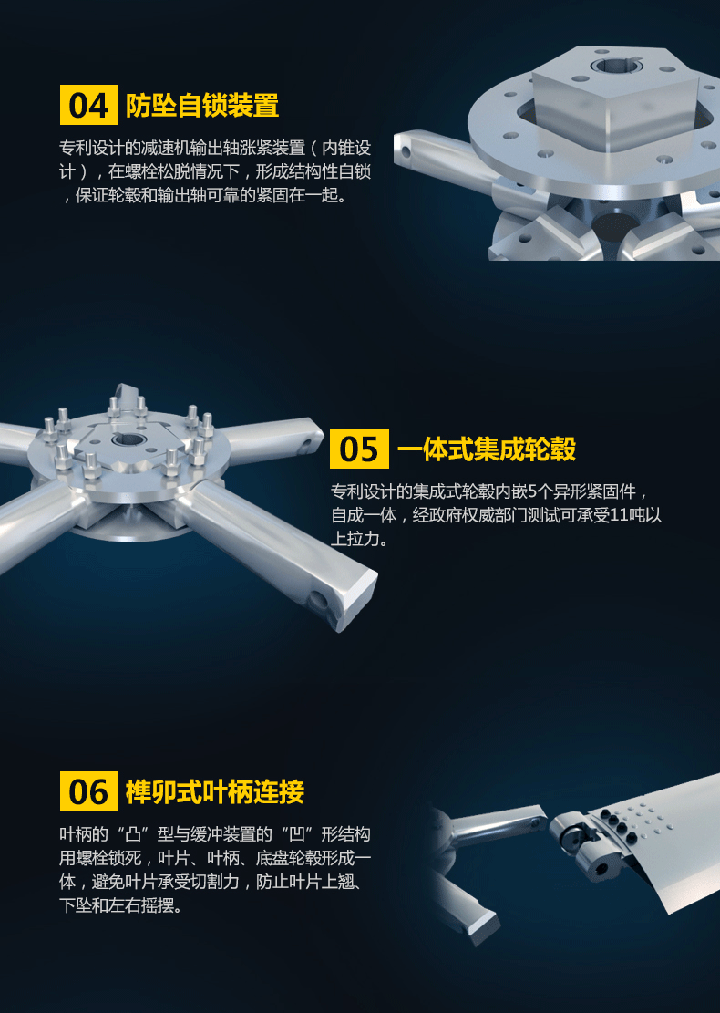 04 防坠自锁装置

专利设计的减速机输出轴张紧装置（内锥设计），在螺栓松脱情况下，形成结构性自锁，保证轮毂和输出轴可靠的紧固在一起。

05 一体式集成轮毂

专利设计的集成式轮毂内嵌5个异形紧固件，自成一体，经政府权威部门测试可承受11吨以上拉力。

06 榫卯式叶柄连接

叶柄的“凸”型与缓冲装置的“凹”形结构用螺栓锁死，叶片、叶柄、底盘轮毂形成一体，避免叶片承受切割力，防止叶片上翘、下坠和左右摇摆。