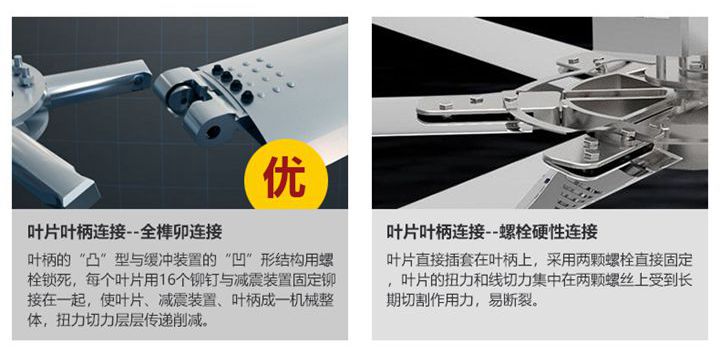 优

叶片叶柄连接--全榫卯连接

叶柄的“凸”型与缓冲装置的“凹”形结构用螺栓锁死，每个叶片用16个铆钉与减震装置固定铆接在一起，使叶片、减震装置、叶柄成一机械整体，扭力切力层层传递削减。

叶片叶柄连接--螺栓硬性连接

叶片直接插套在叶柄上，采用两颗螺栓直接固定，叶片的扭力和线切力集中在两颗螺丝上受到长期切割作用力，易断裂。